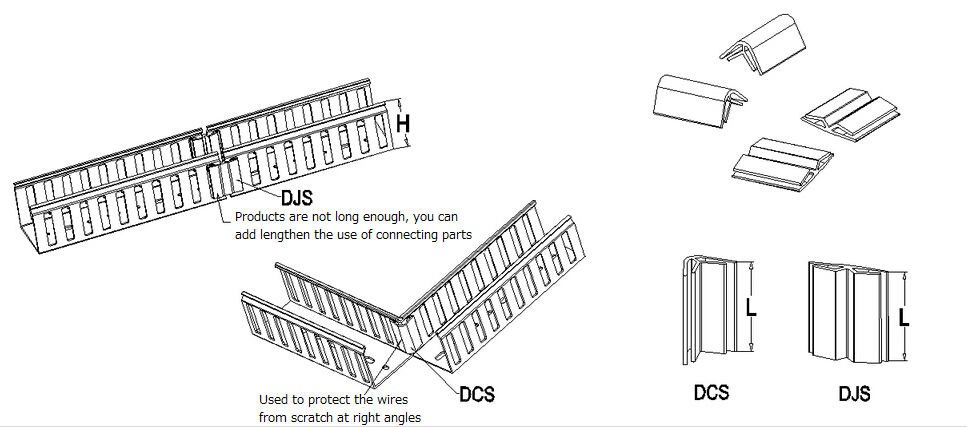 H

DJS

Products are not long enough, you can add lengthen the use of connecting parts

DCS

Used to protect the wires from scratch at right angles

L

L

DCS

DJS